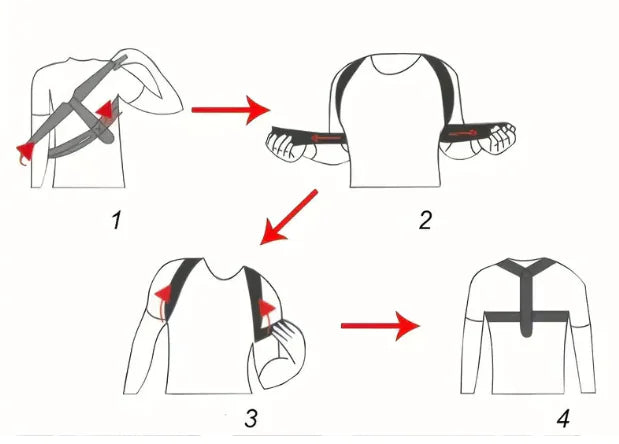 1

2

3

4